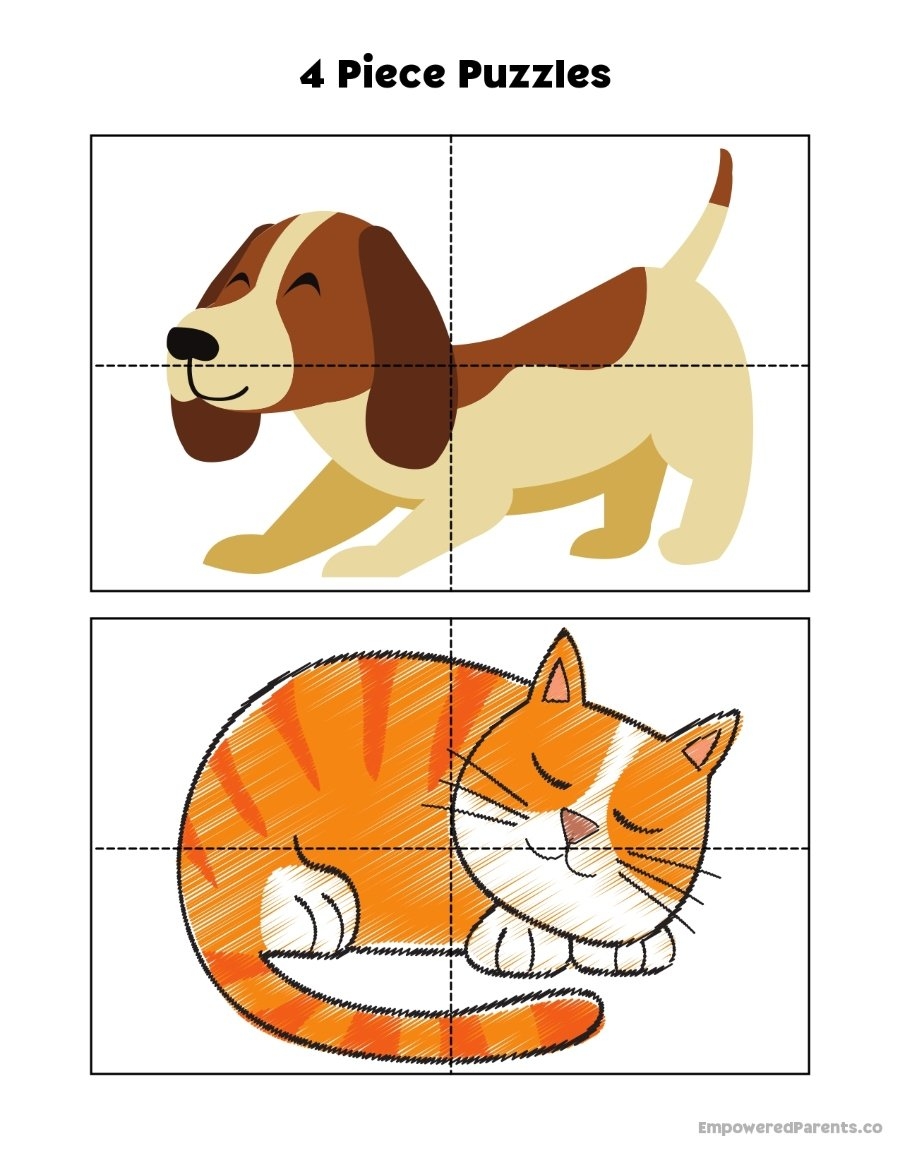 4 Piece Puzzles

EmpoweredParents.co