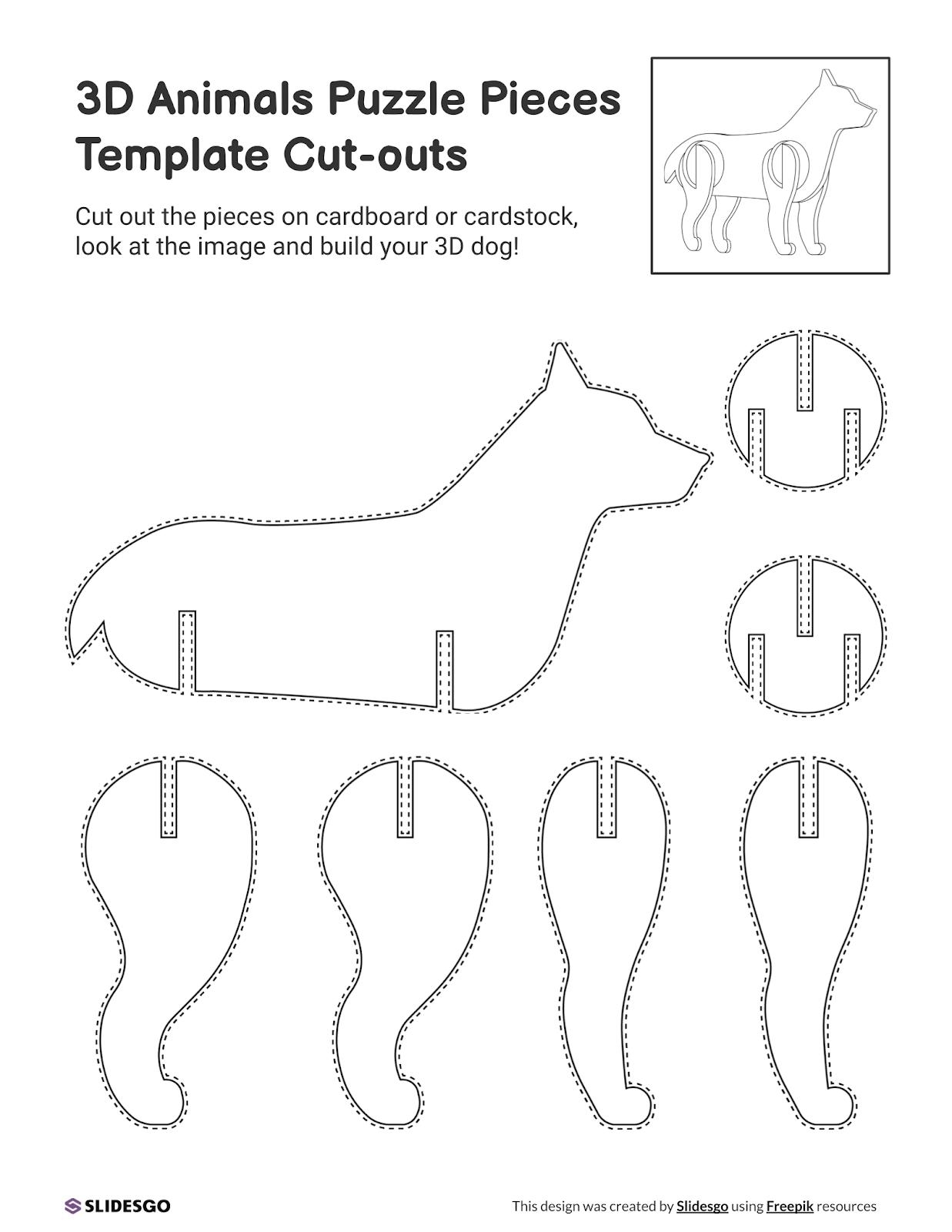 3D Animals Puzzle Pieces Template Cut-outs

Cut out the pieces on cardboard or cardstock, look at the image and build your 3D dog!

SLIDESGO

This design was created by Slidesgo using Freepik resources