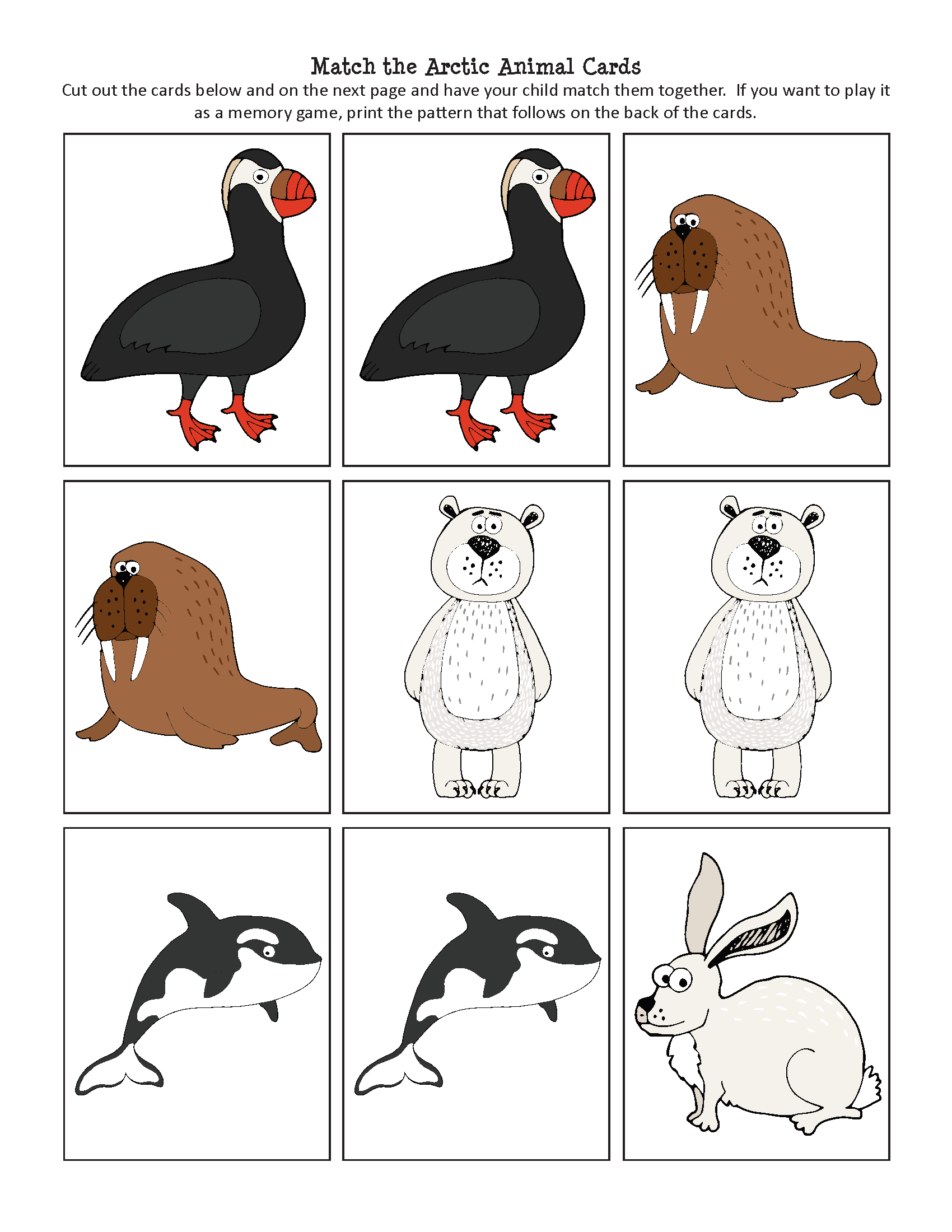 Match the Arctic Animal Cards

Cut out the cards below and on the next page and have your child match them together. If you want to play it as a memory game, print the pattern that follows on the back of the cards.